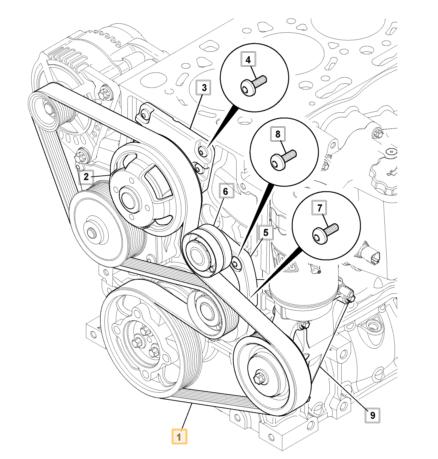 4
3
8
2
6
7
5
9
1