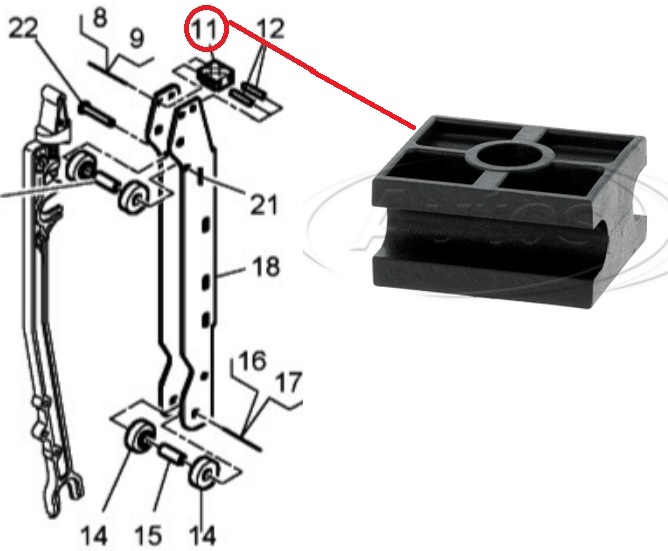 22
8
9
11
12
21
18
16
17
14
15
14