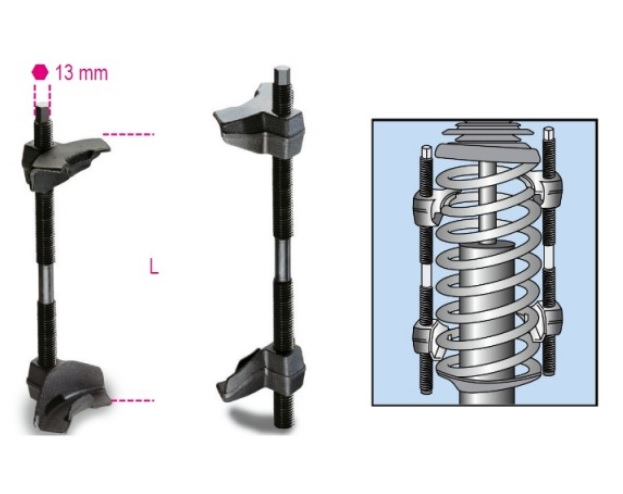 13 mm

L