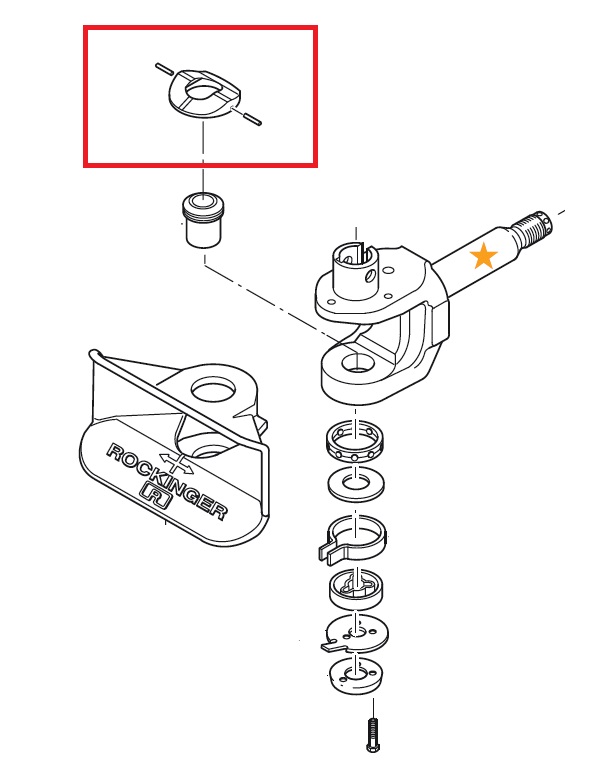 ROCKINGER
R