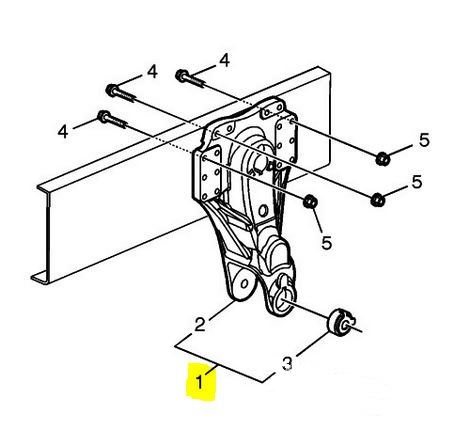 4
4
4
5
5
5
2
3
1