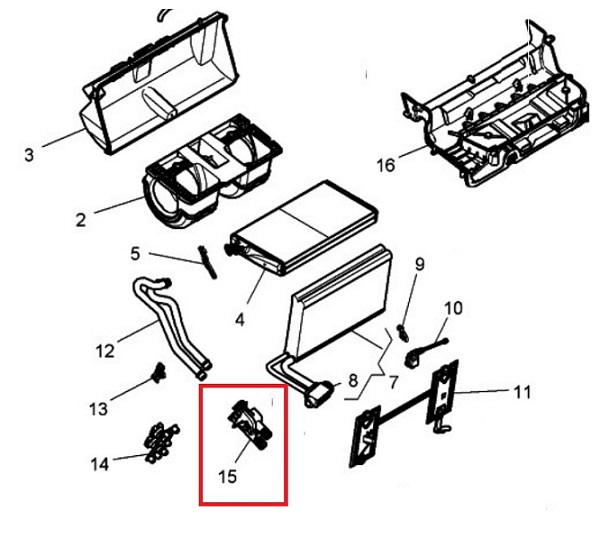 3
16
2
5
4
9
10
12
8
7
11
13
14
15