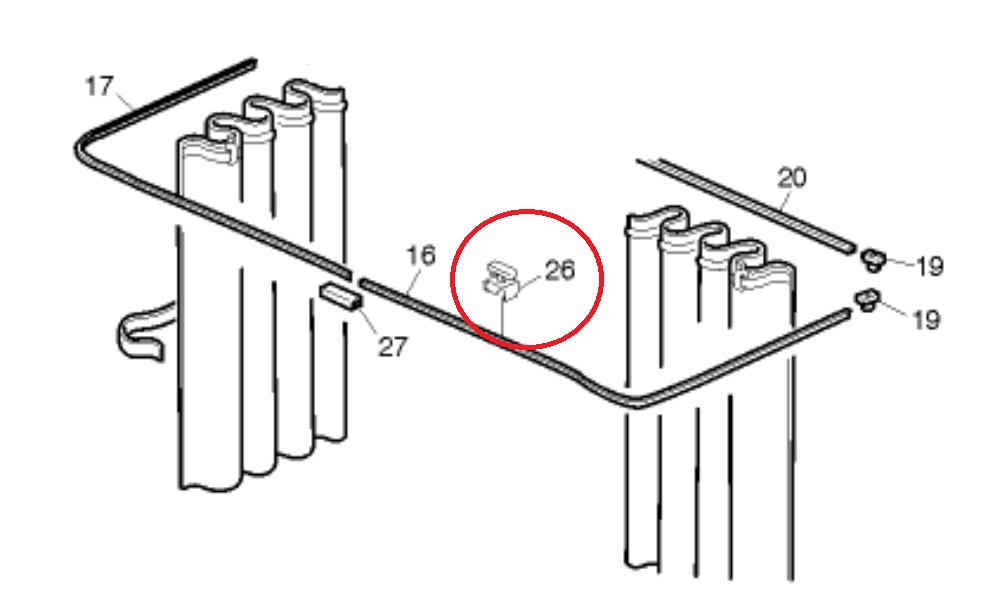 17
20
16
26
19
19
27