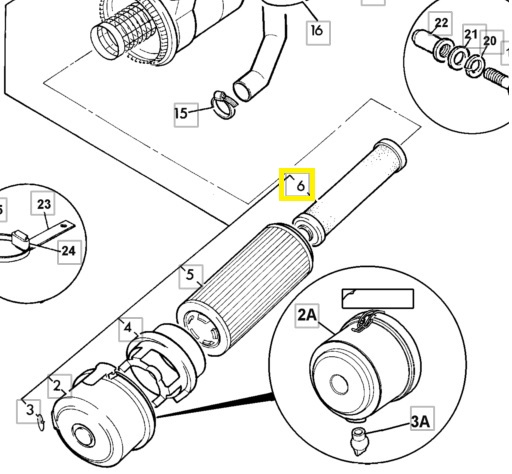 16
22
21
20
15
6
23
24
5
2A
4
2
3
3A