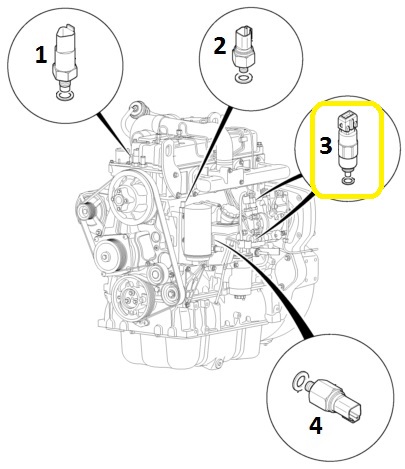 1
2
3
4