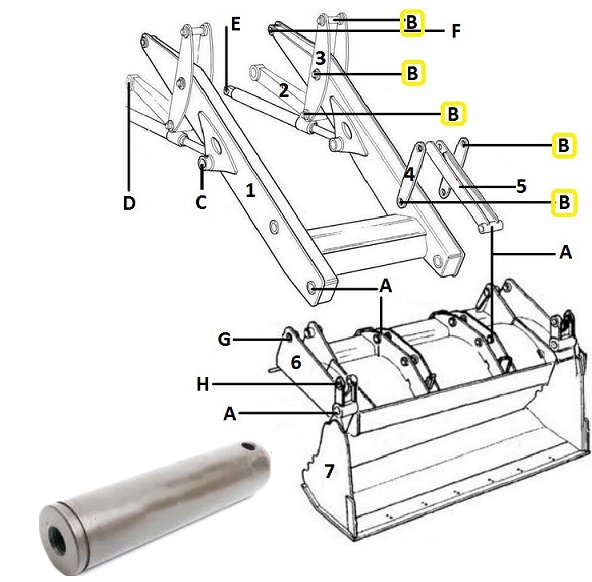 E
B
F
3
B
2
B
B
4
5
B
D
C
1
A
A
G
6
H
A
7