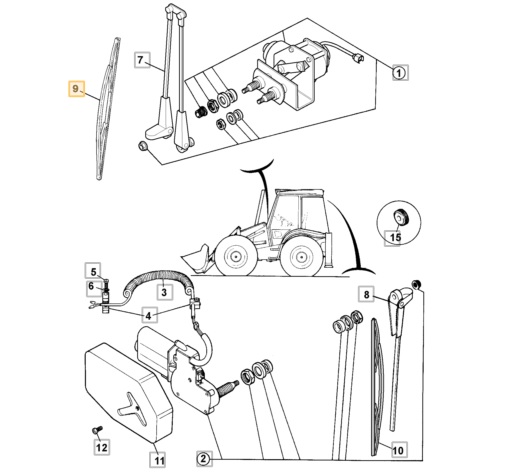 9
7
1
15
5
6
3
4
8
12
11
2
10