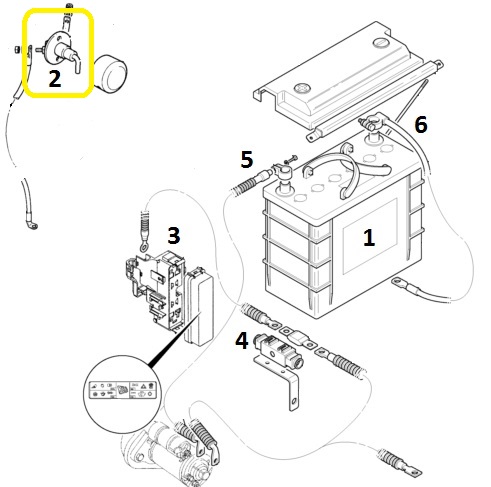 2
6
5
3
1
4