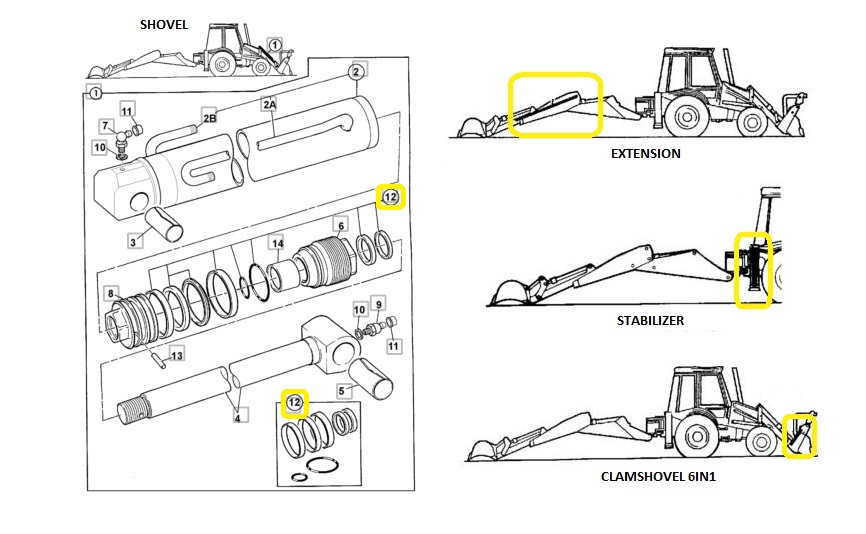 SHOVEL

1

1

2

2B

2A

11

7

10

12

3

6

14

8

10

9

11

13

5

4

12

EXTENSION

STABILIZER

CLAMSHOVEL 6IN1