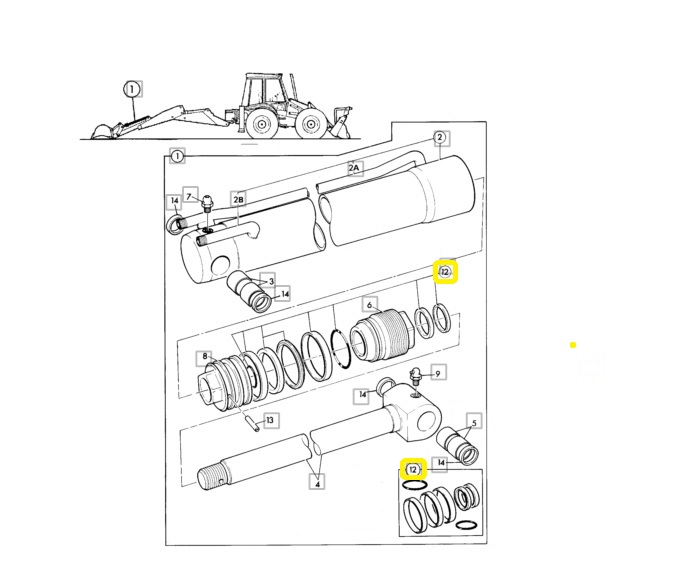 1
1
2
2A
14
7
2B
3
14
12
6
8
9
14
13
5
14
4
12