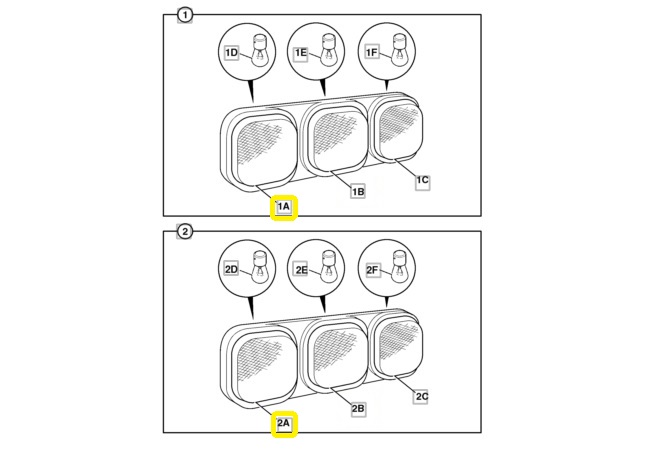 1

1D

1E

1F

1A

1B

1C

2

2D

2E

2F

2A

2B

2C