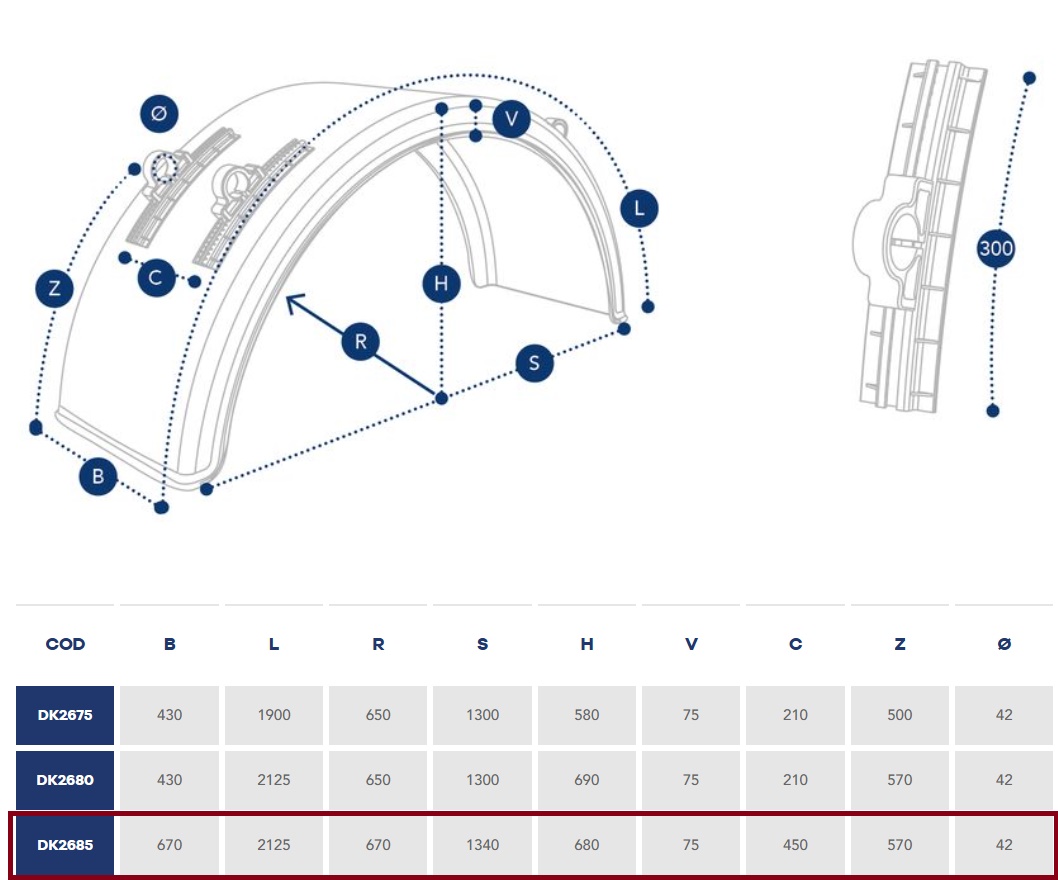 Ø
V
L
Z
C
H
R
S
B
300

| COD | B | L | R | S | H | V | C | Z | Ø |
|---|---|---|---|---|---|---|---|---|---|
| DK2675 | 430 | 1900 | 650 | 1300 | 580 | 75 | 210 | 500 | 42 |
| DK2680 | 430 | 2125 | 650 | 1300 | 690 | 75 | 210 | 570 | 42 |
| DK2685 | 670 | 2125 | 670 | 1340 | 680 | 75 | 450 | 570 | 42 |