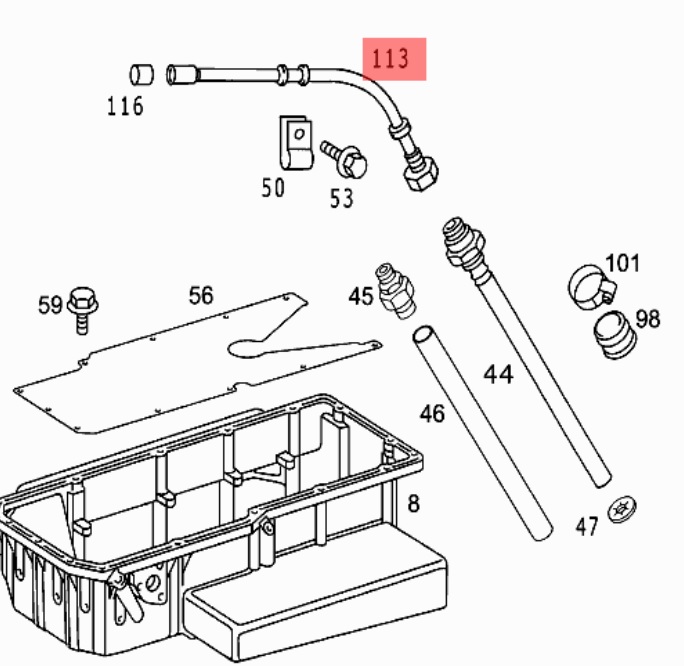 113
116
50
53
101
59
56
45
98
44
46
8
47