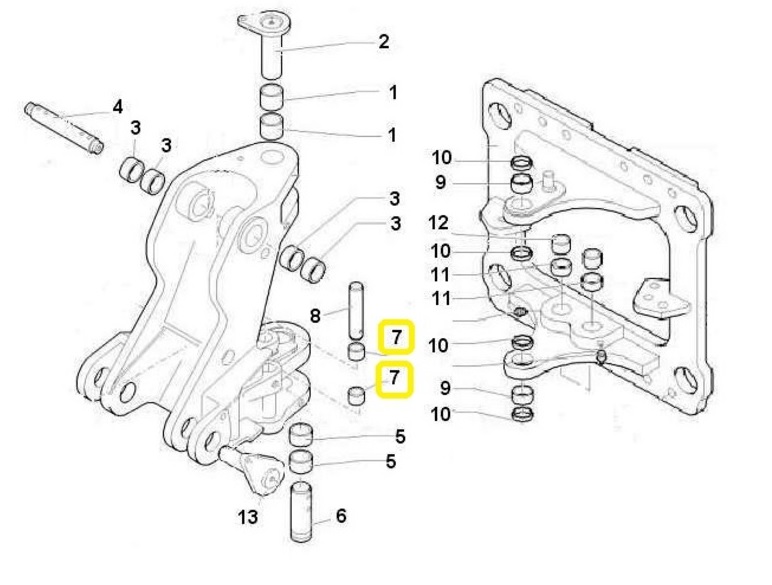 2
1
1
4
3
3
3
3
8
7
7
5
5
13
6
10
9
12
10
11
11
10
9
10