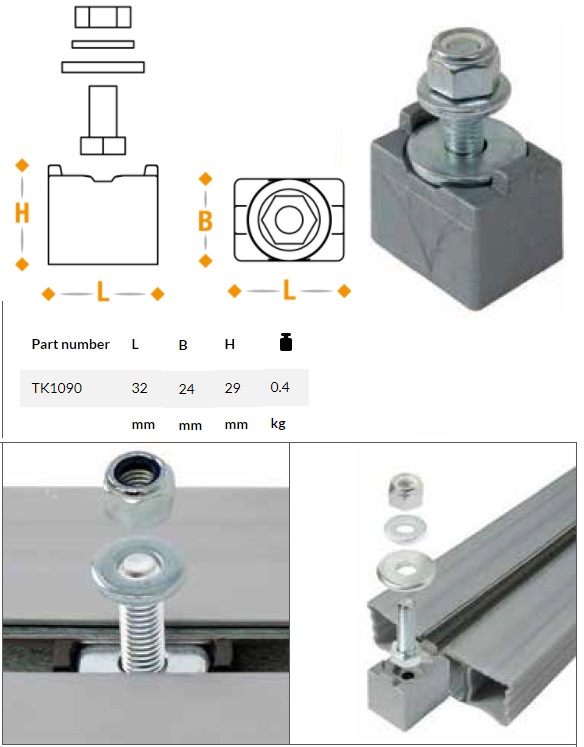 H

L

B

L

| Part number | L | B | H | |
|---|---|---|---|---|
| TK1090 | 32 | 24 | 29 | 0.4 |
| | mm | mm | mm | kg |