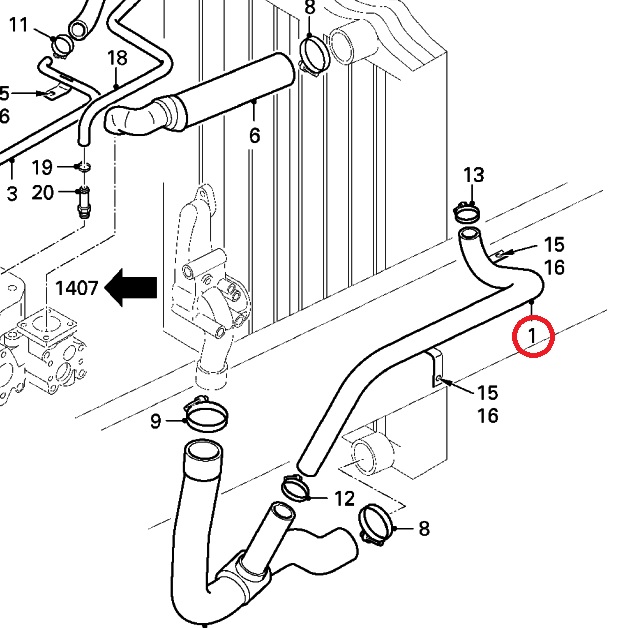 11
8
18
5
6
6
19
3
20
13
15
16
1407
1
15
16
9
12
8