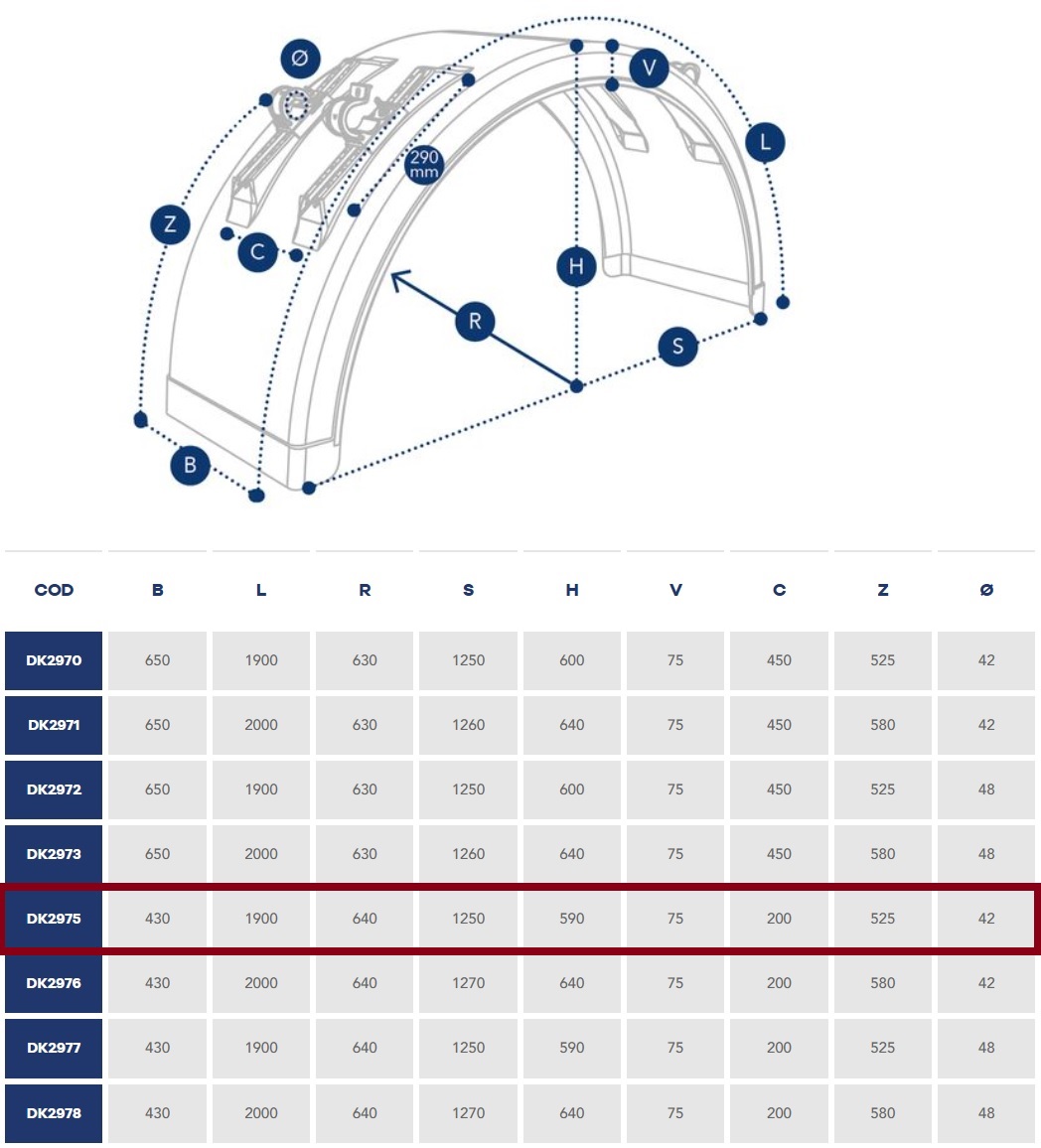 Ø

V

L

290 mm

Z

C

H

R

S

B

| COD | B | L | R | S | H | V | C | Z | Ø |
|---|---|---|---|---|---|---|---|---|---|
| DK2970 | 650 | 1900 | 630 | 1250 | 600 | 75 | 450 | 525 | 42 |
| DK2971 | 650 | 2000 | 630 | 1260 | 640 | 75 | 450 | 580 | 42 |
| DK2972 | 650 | 1900 | 630 | 1250 | 600 | 75 | 450 | 525 | 48 |
| DK2973 | 650 | 2000 | 630 | 1260 | 640 | 75 | 450 | 580 | 48 |
| DK2975 | 430 | 1900 | 640 | 1250 | 590 | 75 | 200 | 525 | 42 |
| DK2976 | 430 | 2000 | 640 | 1270 | 640 | 75 | 200 | 580 | 42 |
| DK2977 | 430 | 1900 | 640 | 1250 | 590 | 75 | 200 | 525 | 48 |
| DK2978 | 430 | 2000 | 640 | 1270 | 640 | 75 | 200 | 580 | 48 |