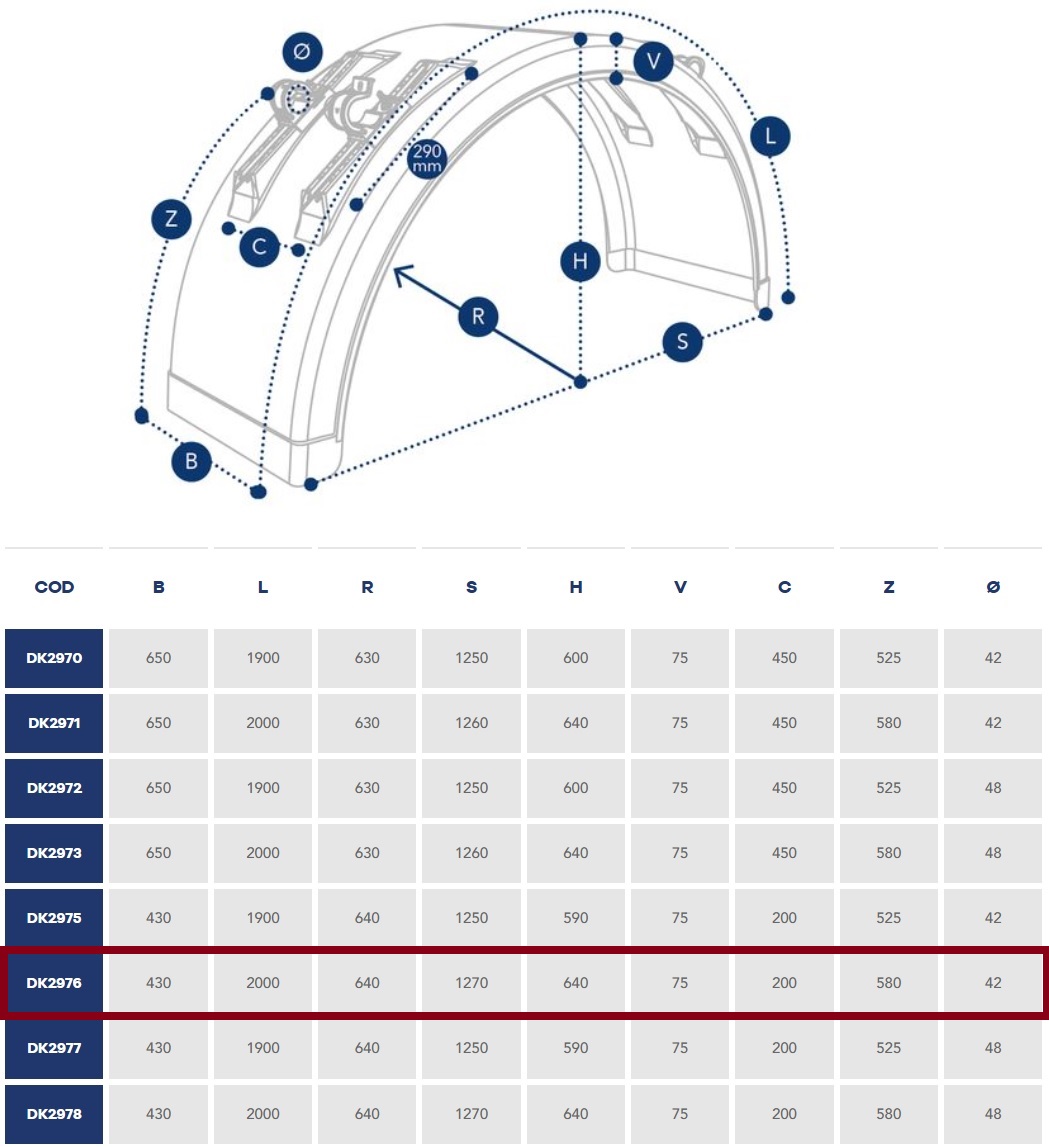 Ø
V
L
290 mm
Z
C
H
R
S
B

| COD | B | L | R | S | H | V | C | Z | Ø |
|---|---|---|---|---|---|---|---|---|---|
| DK2970 | 650 | 1900 | 630 | 1250 | 600 | 75 | 450 | 525 | 42 |
| DK2971 | 650 | 2000 | 630 | 1260 | 640 | 75 | 450 | 580 | 42 |
| DK2972 | 650 | 1900 | 630 | 1250 | 600 | 75 | 450 | 525 | 48 |
| DK2973 | 650 | 2000 | 630 | 1260 | 640 | 75 | 450 | 580 | 48 |
| DK2975 | 430 | 1900 | 640 | 1250 | 590 | 75 | 200 | 525 | 42 |
| DK2976 | 430 | 2000 | 640 | 1270 | 640 | 75 | 200 | 580 | 42 |
| DK2977 | 430 | 1900 | 640 | 1250 | 590 | 75 | 200 | 525 | 48 |
| DK2978 | 430 | 2000 | 640 | 1270 | 640 | 75 | 200 | 580 | 48 |