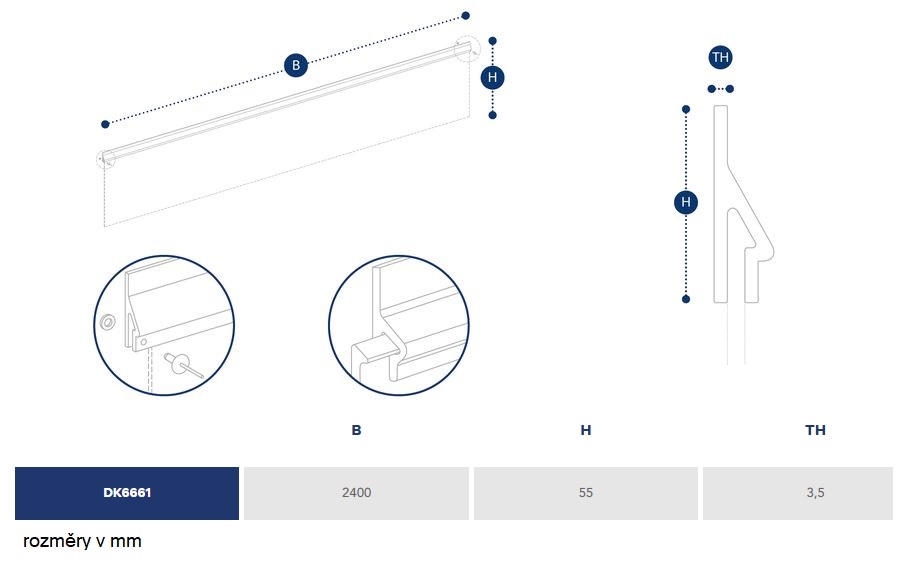 B

H

TH

H

|  | B | H | TH |
|---|---|---|---|
| DK6661 | 2400 | 55 | 3,5 |

rozměry v mm