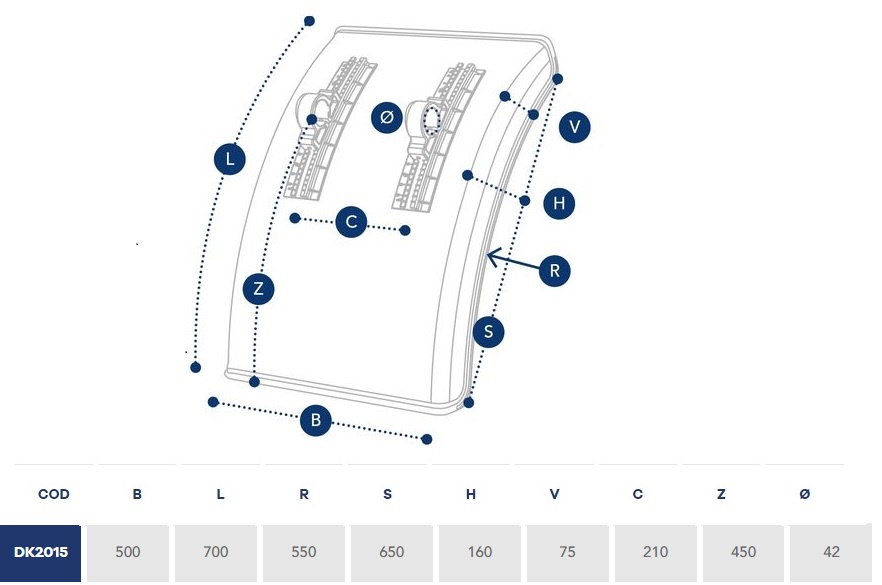 L

Ø

V

H

C

R

Z

S

B

| COD | B | L | R | S | H | V | C | Z | Ø |
|---|---|---|---|---|---|---|---|---|---|
| DK2015 | 500 | 700 | 550 | 650 | 160 | 75 | 210 | 450 | 42 |