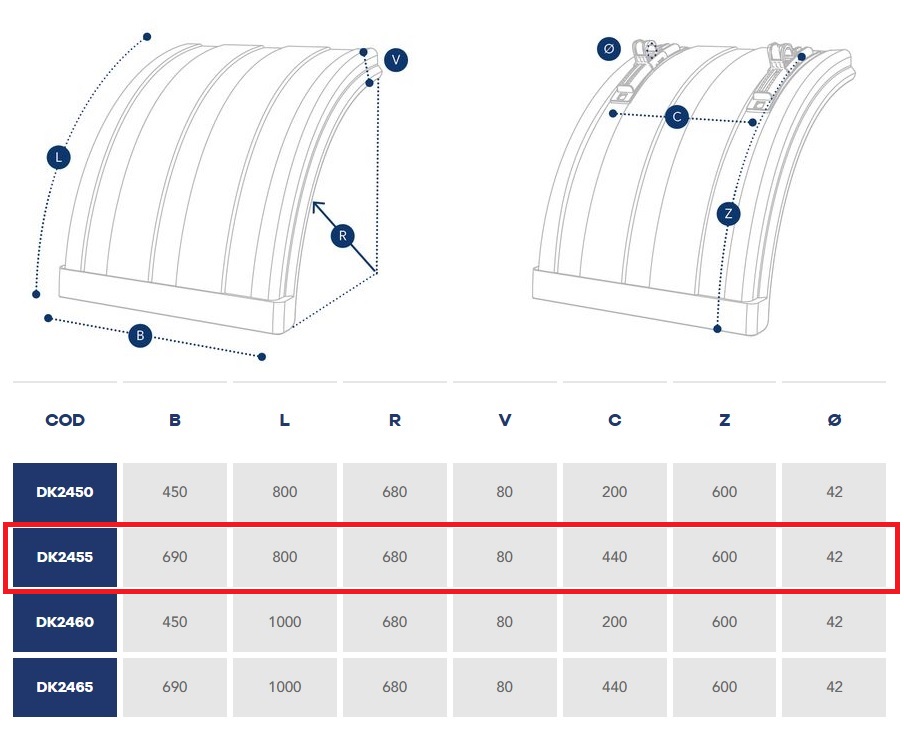 L V R B Ø C Z

| COD | B | L | R | V | C | Z | Ø |
|---|---|---|---|---|---|---|---|
| DK2450 | 450 | 800 | 680 | 80 | 200 | 600 | 42 |
| DK2455 | 690 | 800 | 680 | 80 | 440 | 600 | 42 |
| DK2460 | 450 | 1000 | 680 | 80 | 200 | 600 | 42 |
| DK2465 | 690 | 1000 | 680 | 80 | 440 | 600 | 42 |